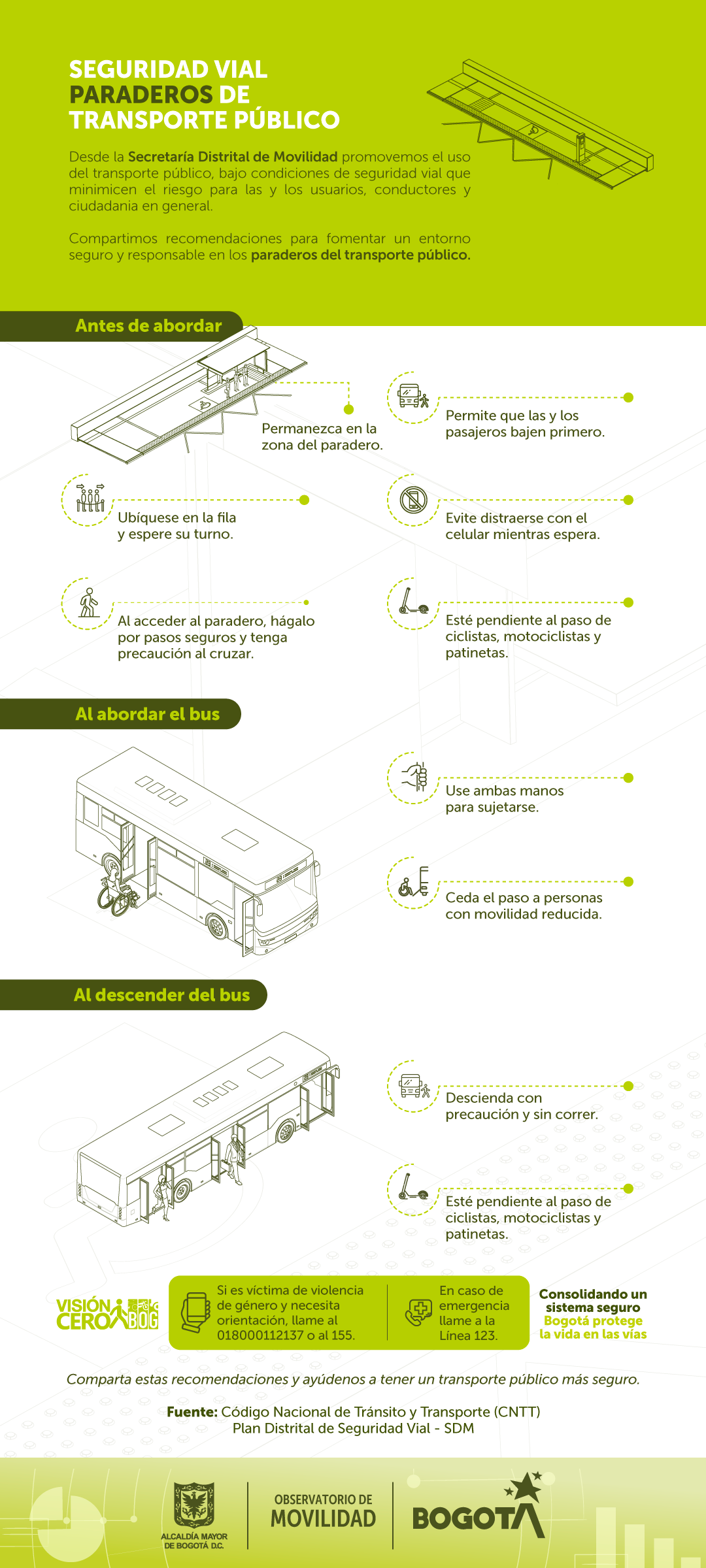 SEGURIDAD VIAL
PARADEROS DE
TRANSPORTE PÚBLICO

Desde la Secretaría Distrital de Movilidad promovemos el uso del transporte público, bajo condiciones de seguridad vial que minimicen el riesgo para las y los usuarios, conductores y ciudadania en general.

Compartimos recomendaciones para fomentar un entorno seguro y responsable en los paraderos del transporte público.

Antes de abordar

Permanezca en la zona del paradero.

Permite que las y los pasajeros bajen primero.

Ubíquese en la fila y espere su turno.

Evite distraerse con el celular mientras espera.

Al acceder al paradero, hágalo por pasos seguros y tenga precaución al cruzar.

Esté pendiente al paso de ciclistas, motociclistas y patinetas.

Al abordar el bus

Use ambas manos para sujetarse.

Ceda el paso a personas con movilidad reducida.

Al descender del bus

Descienda con precaución y sin correr.

Esté pendiente al paso de ciclistas, motociclistas y patinetas.

VISIÓN CERO BOG

Si es víctima de violencia de género y necesita orientación, llame al 018000112137 o al 155.

En caso de emergencia llame a la Línea 123.

Consolidando un sistema seguro
Bogotá protege la vida en las vías

Comparta estas recomendaciones y ayúdenos a tener un transporte público más seguro.

Fuente: Código Nacional de Tránsito y Transporte (CNTT)
Plan Distrital de Seguridad Vial - SDM

ALCALDÍA MAYOR DE BOGOTÁ D.C.

OBSERVATORIO DE MOVILIDAD

BOGOTÁ